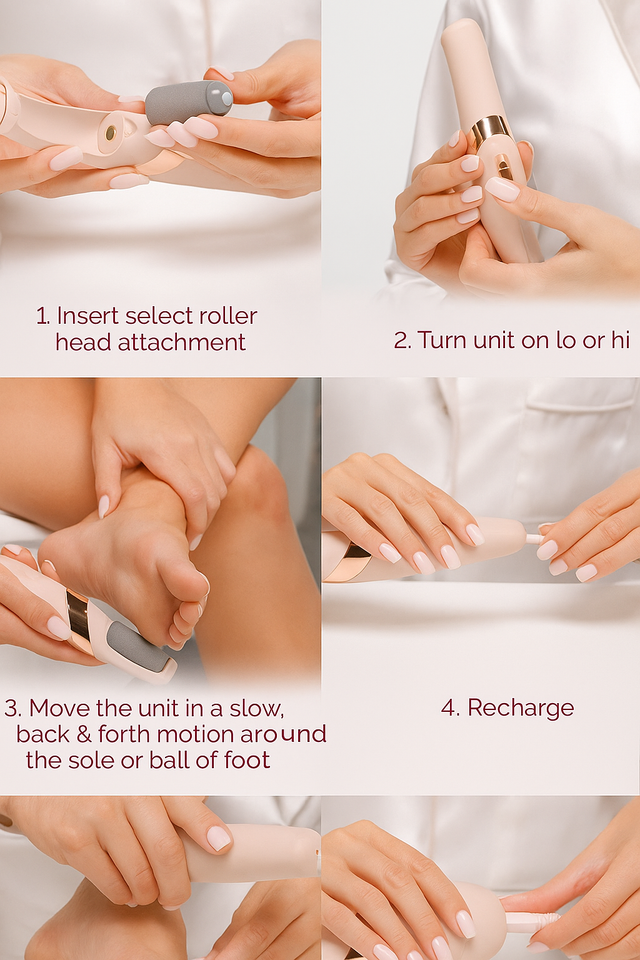 1. Insert select roller head attachment

2. Turn unit on lo or hi

3. Move the unit in a slow, back & forth motion around the sole or ball of foot

4. Recharge