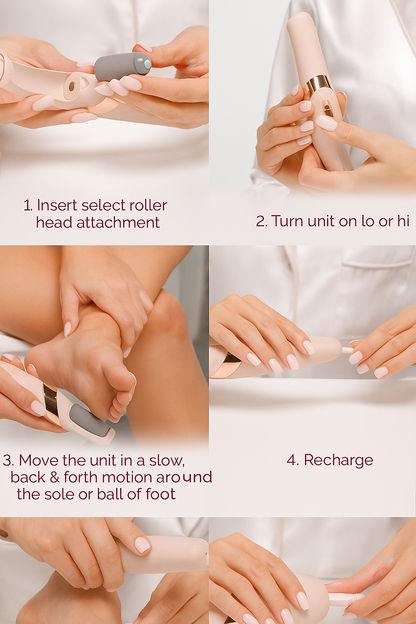 1. Insert select roller head attachment

2. Turn unit on lo or hi

3. Move the unit in a slow, back & forth motion around the sole or ball of foot

4. Recharge